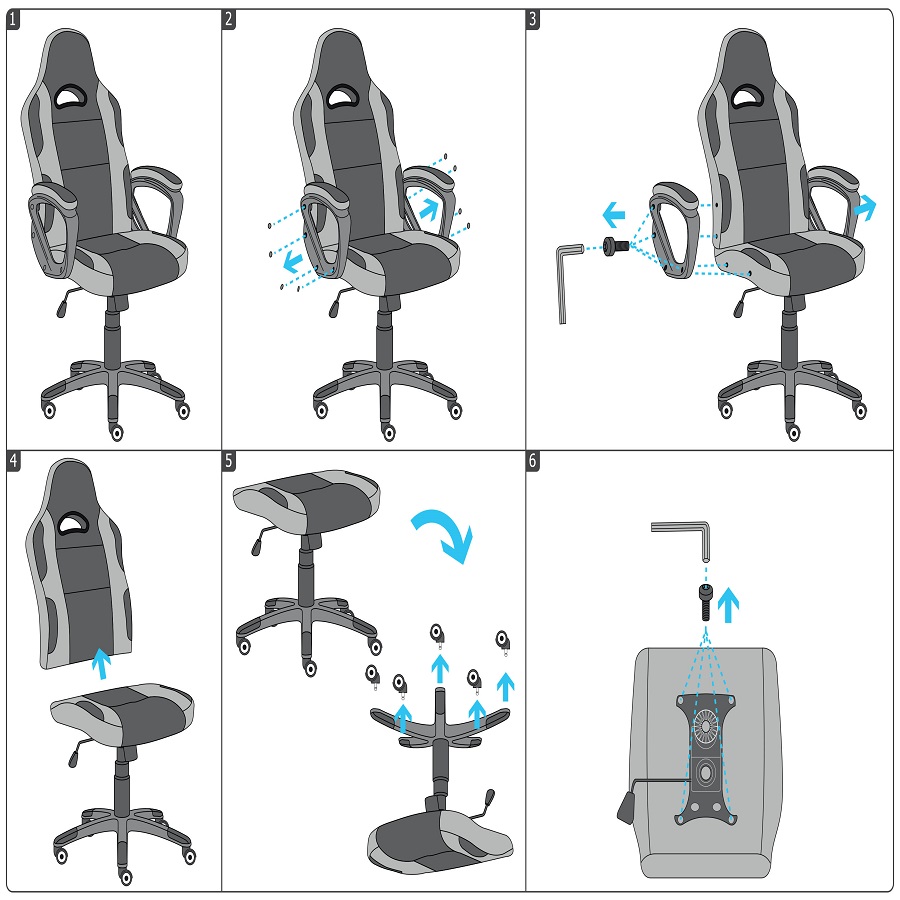 1

2

3

4

5

6